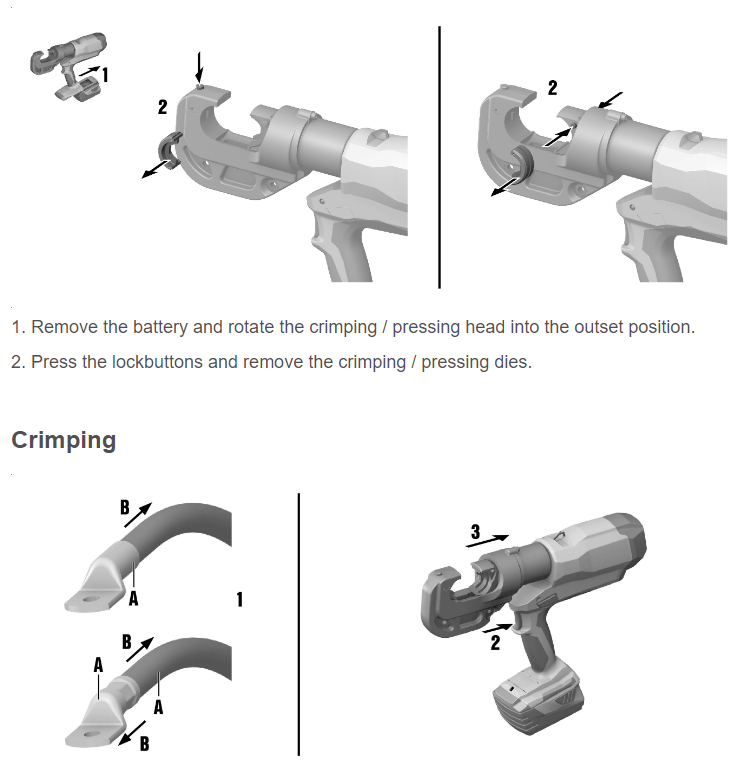 1

2

2

1. Remove the battery and rotate the crimping / pressing head into the outset position.

2. Press the lockbuttons and remove the crimping / pressing dies.

Crimping

B

A

1

B

A

A

B

3

2